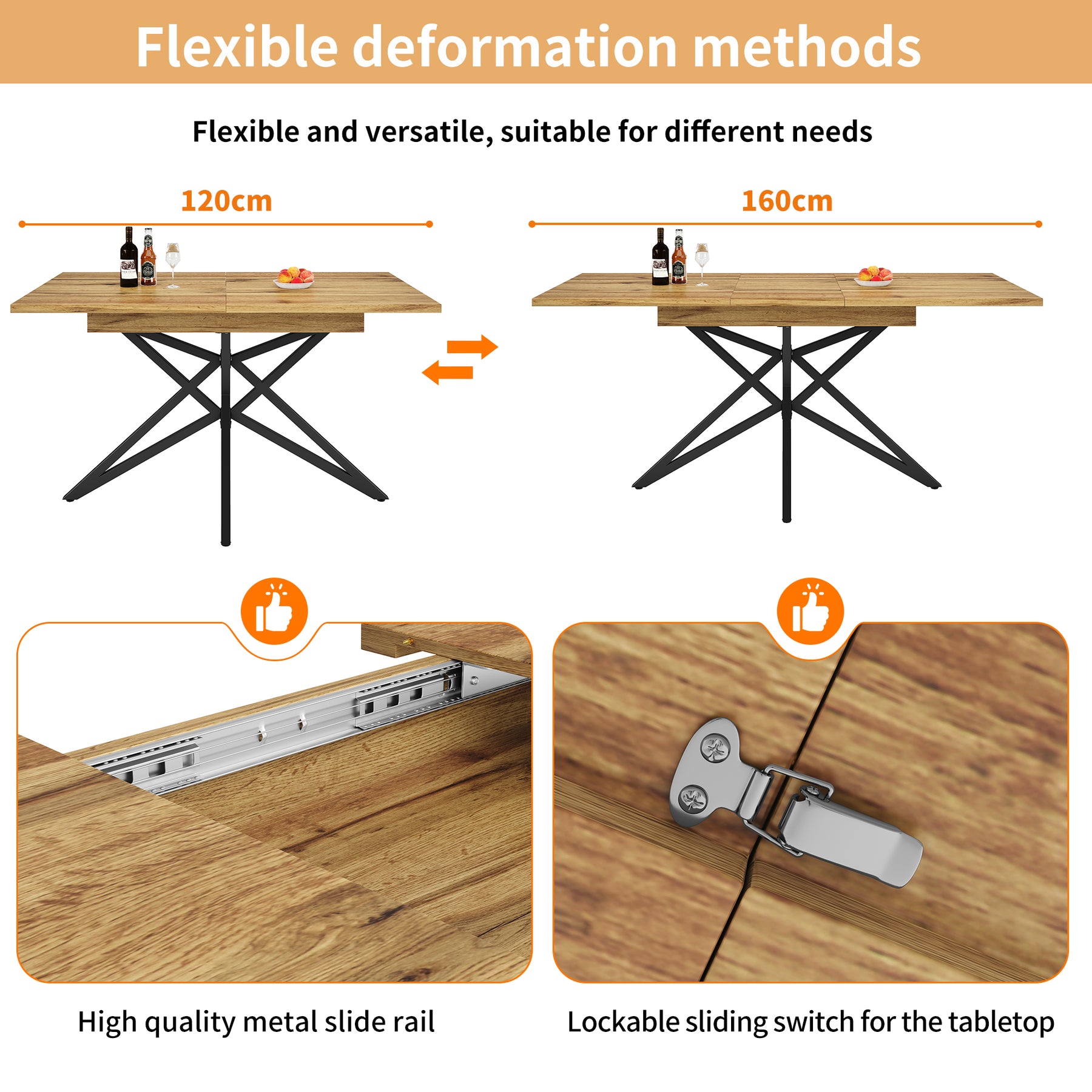 Flexible deformation methods

Flexible and versatile, suitable for different needs

120cm

160cm

High quality metal slide rail

Lockable sliding switch for the tabletop