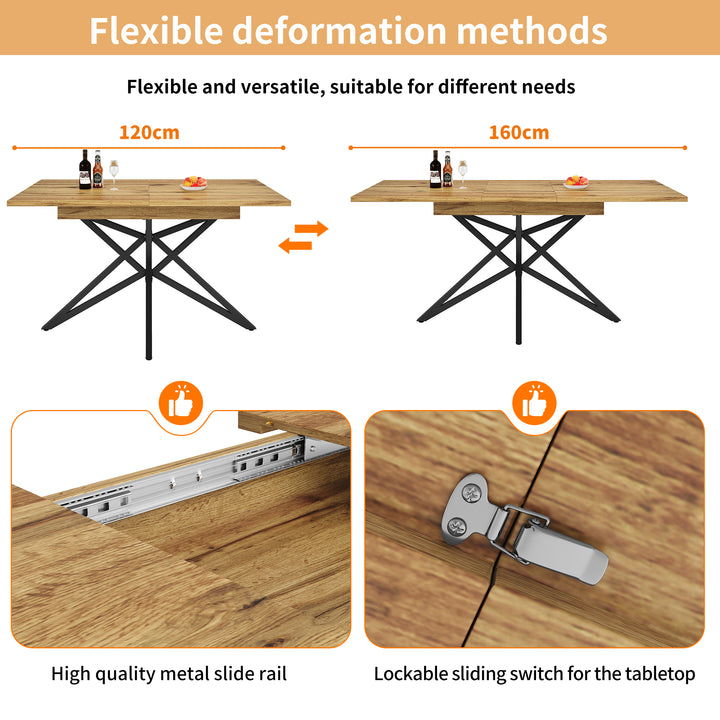 Flexible deformation methods

Flexible and versatile, suitable for different needs

120cm

160cm

High quality metal slide rail

Lockable sliding switch for the tabletop