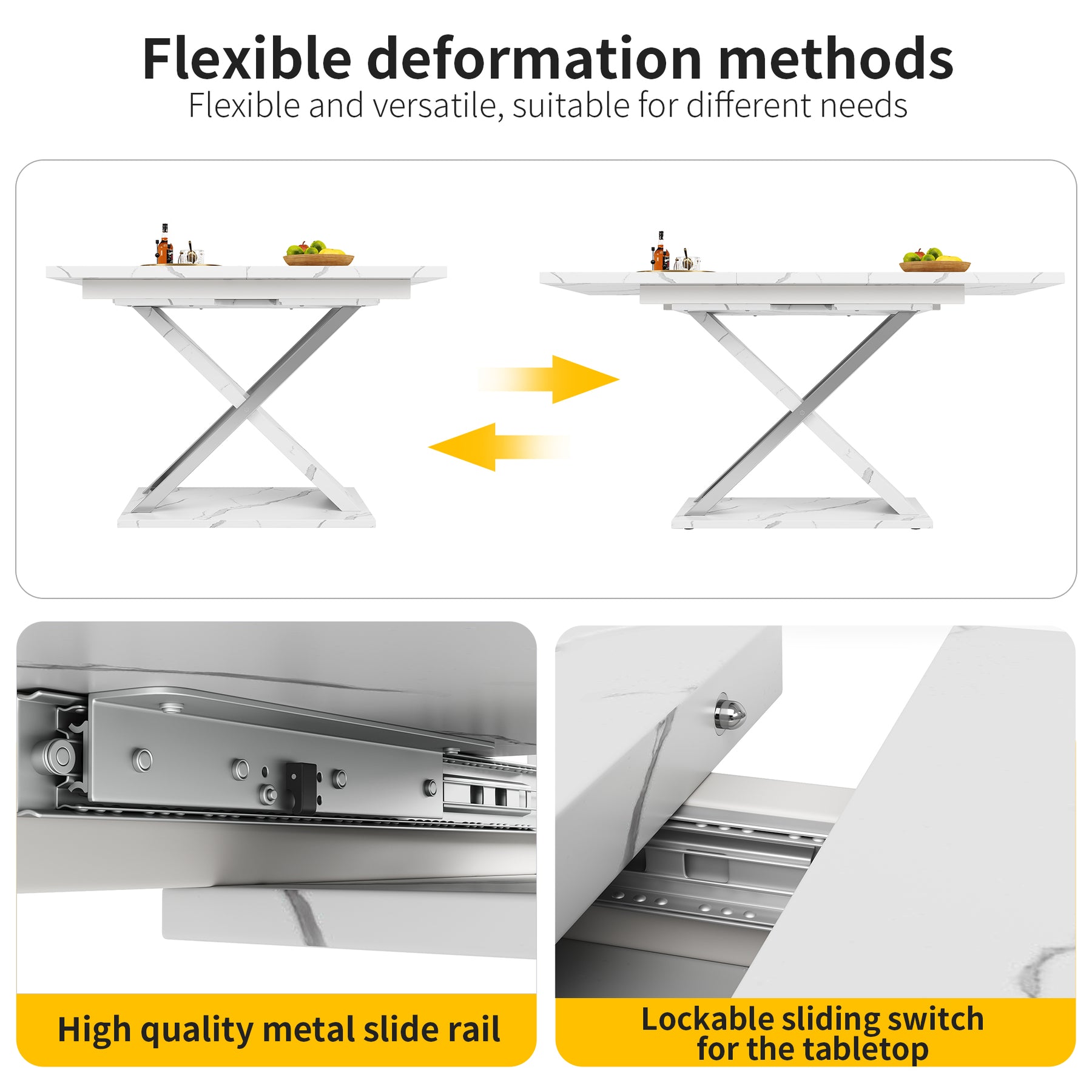 Flexible deformation methods
Flexible and versatile, suitable for different needs

High quality metal slide rail

Lockable sliding switch for the tabletop