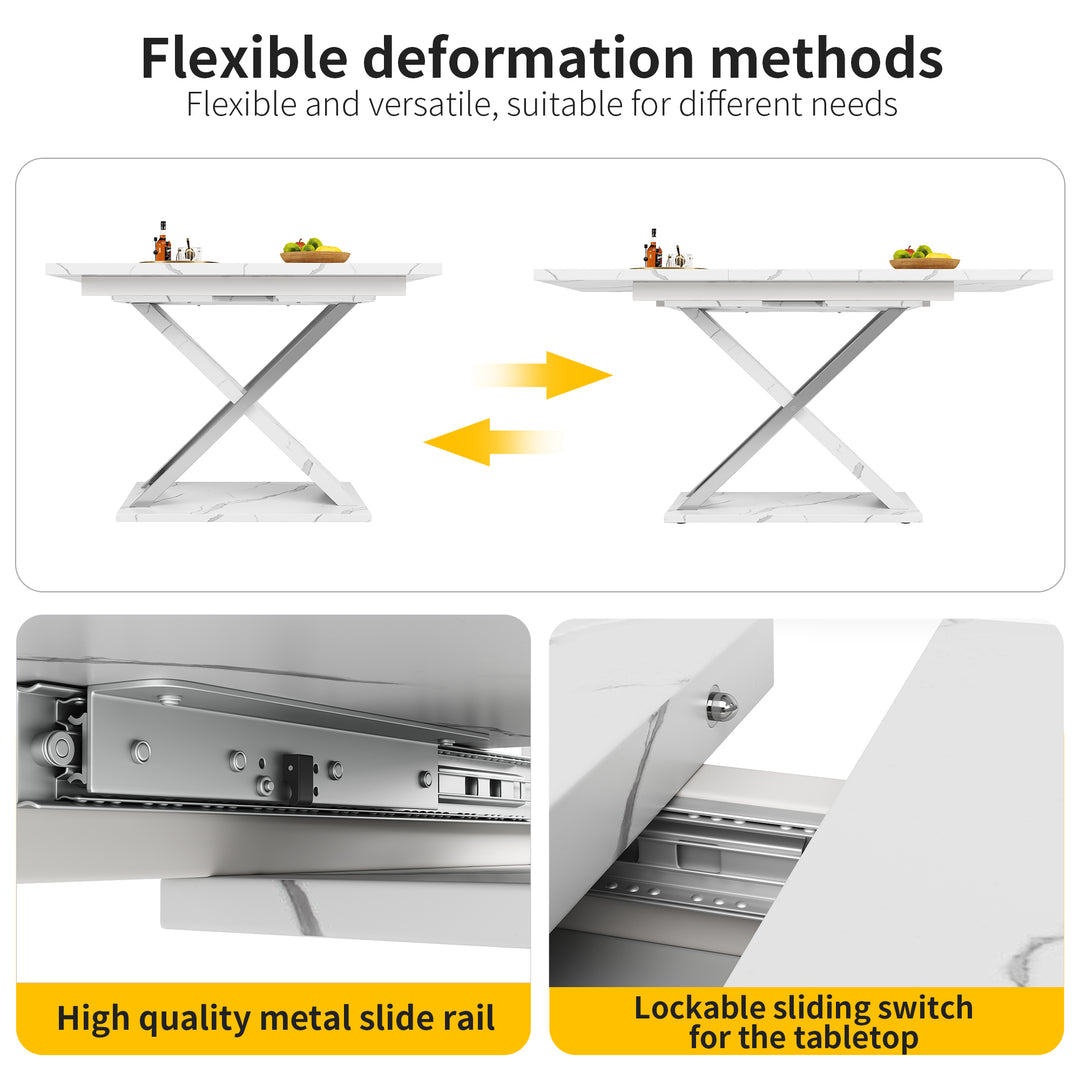 Flexible deformation methods
Flexible and versatile, suitable for different needs

High quality metal slide rail

Lockable sliding switch for the tabletop