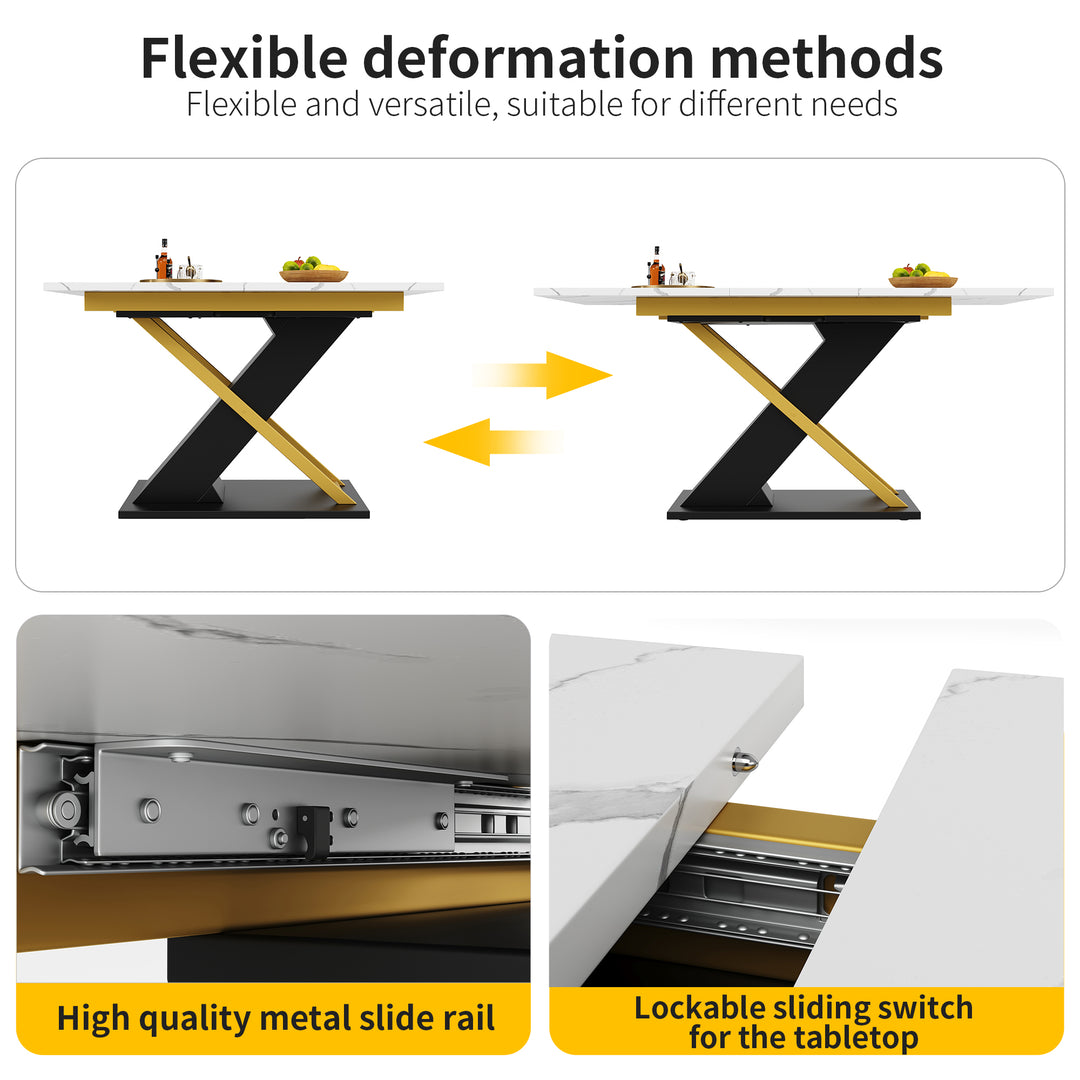 Flexible deformation methods
Flexible and versatile, suitable for different needs

High quality metal slide rail

Lockable sliding switch for the tabletop