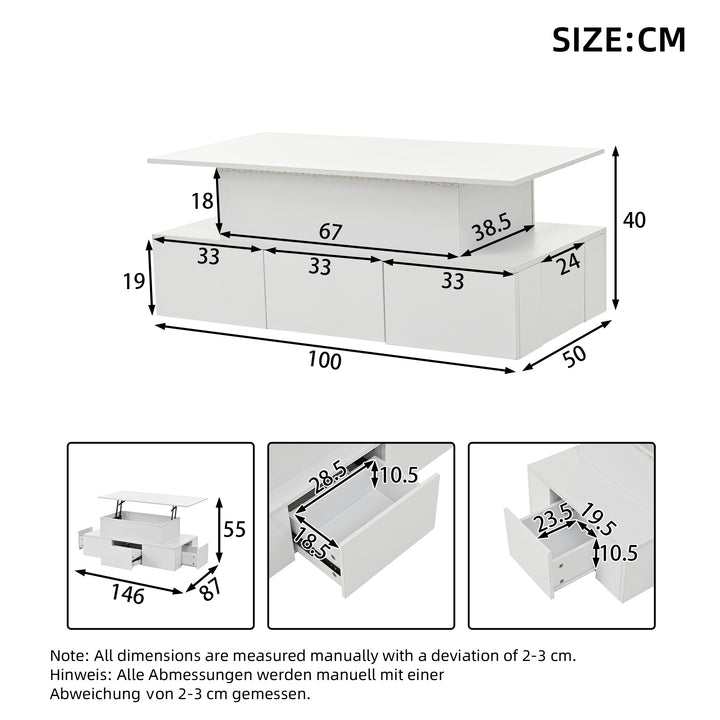 SIZE:CM

18
67
38.5
40
33
33
33
24
19
100
50

55
146
87

28.5
10.5
18.5

23.5
19.5
10.5

Note: All dimensions are measured manually with a deviation of 2-3 cm.
Hinweis: Alle Abmessungen werden manuell mit einer Abweichung von 2-3 cm gemessen.