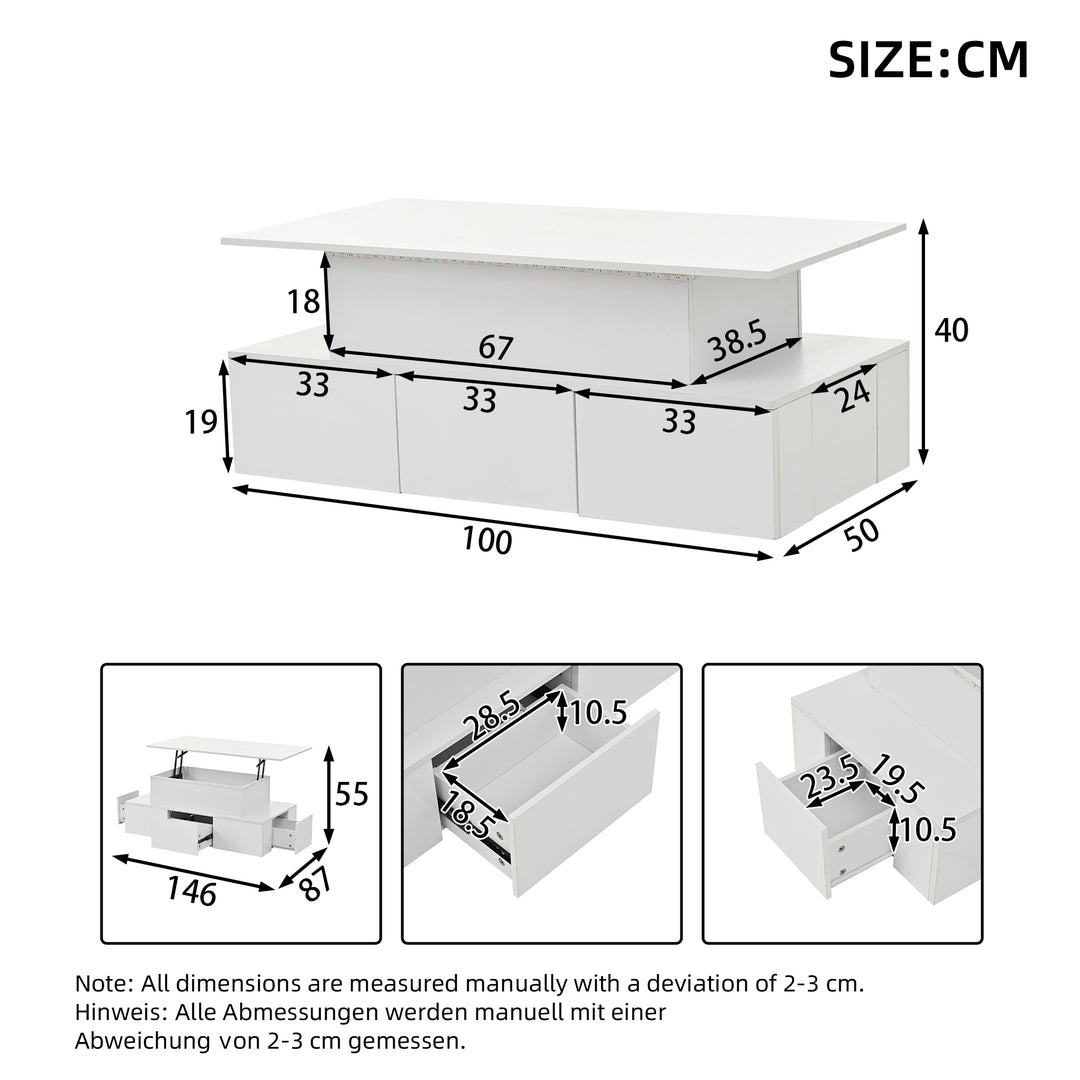 SIZE:CM

18
67
38.5
40
33
33
33
24
19
100
50

55
146
87

28.5
10.5
18.5

23.5
19.5
10.5

Note: All dimensions are measured manually with a deviation of 2-3 cm.
Hinweis: Alle Abmessungen werden manuell mit einer Abweichung von 2-3 cm gemessen.