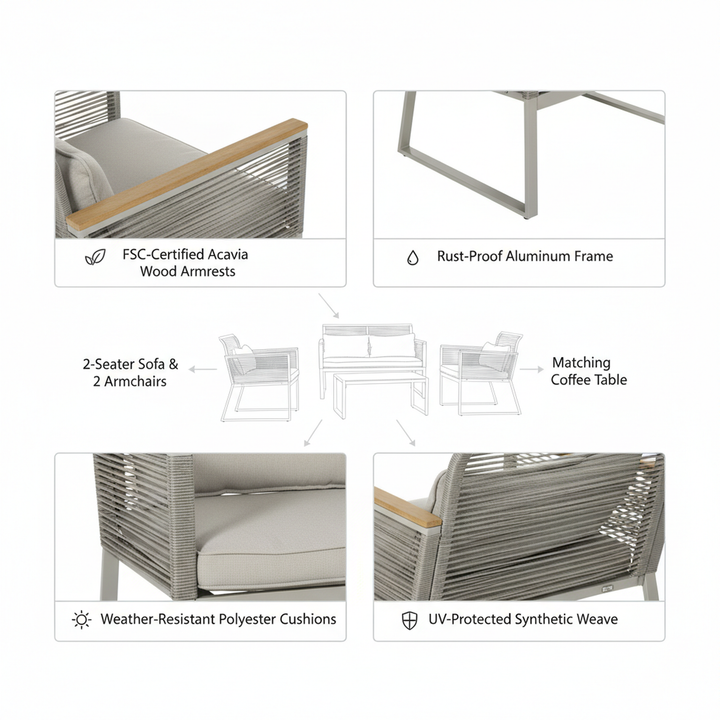 FSC-Certified Acavia Wood Armrests

Rust-Proof Aluminum Frame

2-Seater Sofa & 2 Armchairs

Matching Coffee Table

Weather-Resistant Polyester Cushions

UV-Protected Synthetic Weave