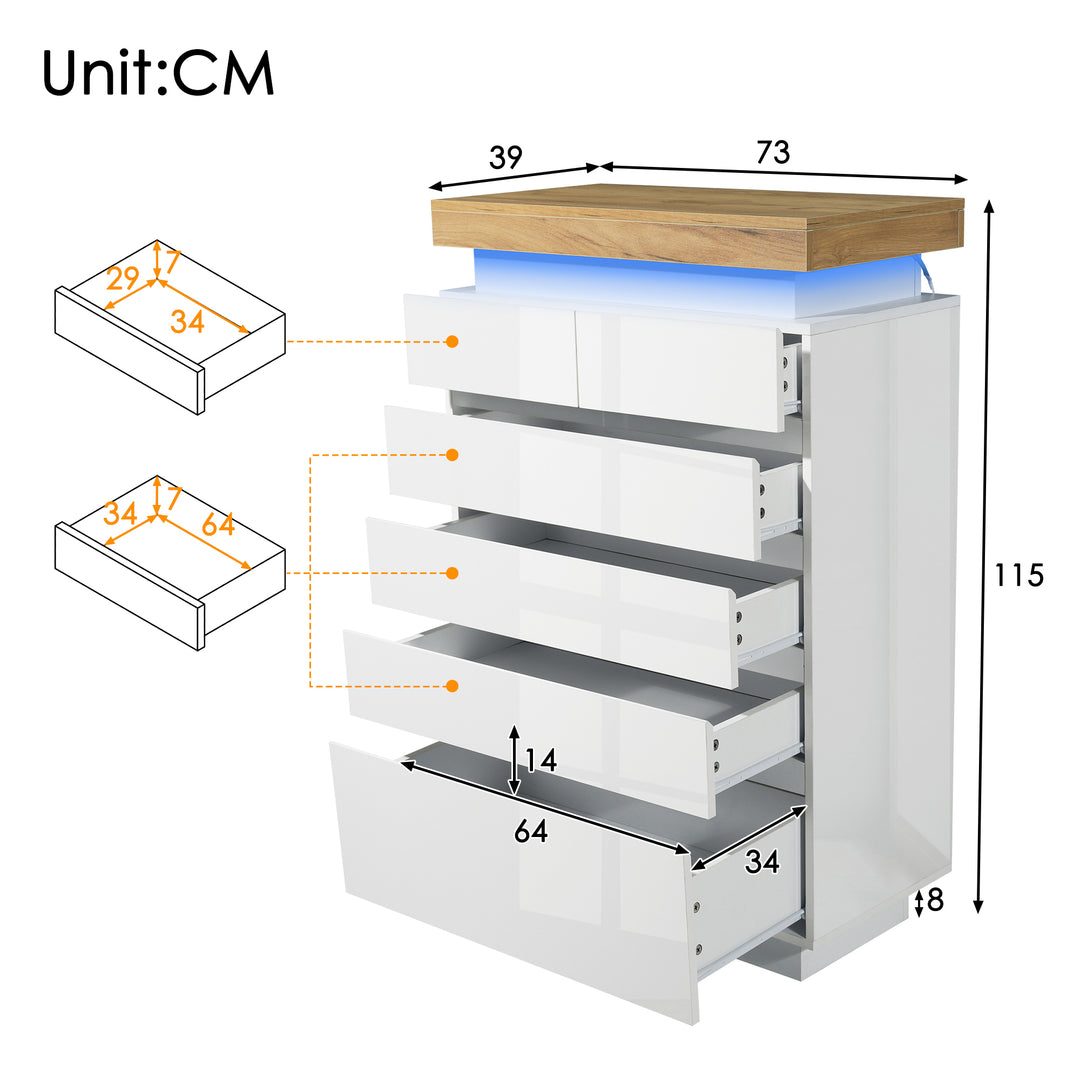 Unit:CM

39

73

29

7

34

34

7

64

115

14

64

34

8