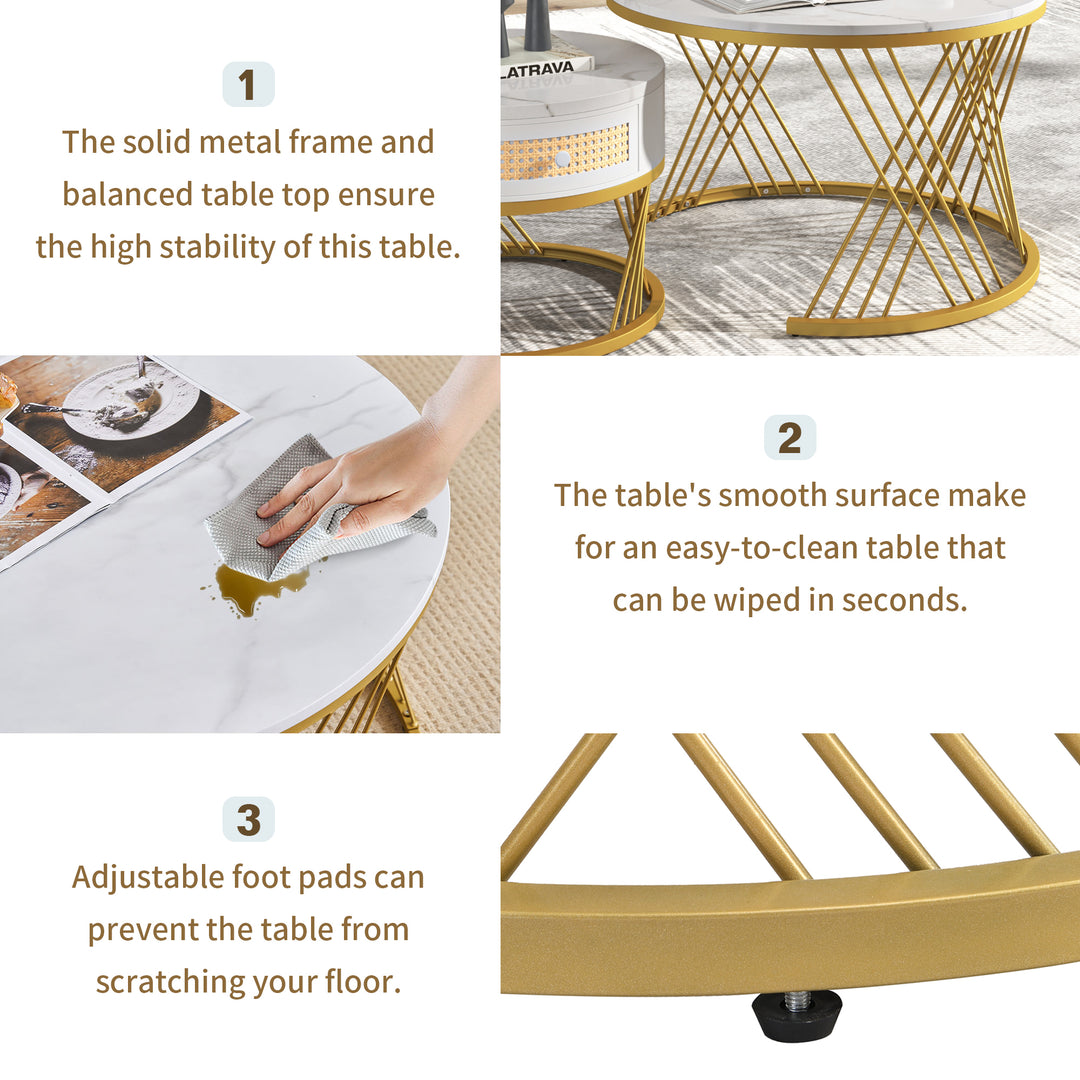 1

The solid metal frame and balanced table top ensure the high stability of this table.

LATRAVA

2

The table's smooth surface make for an easy-to-clean table that can be wiped in seconds.

3

Adjustable foot pads can prevent the table from scratching your floor.