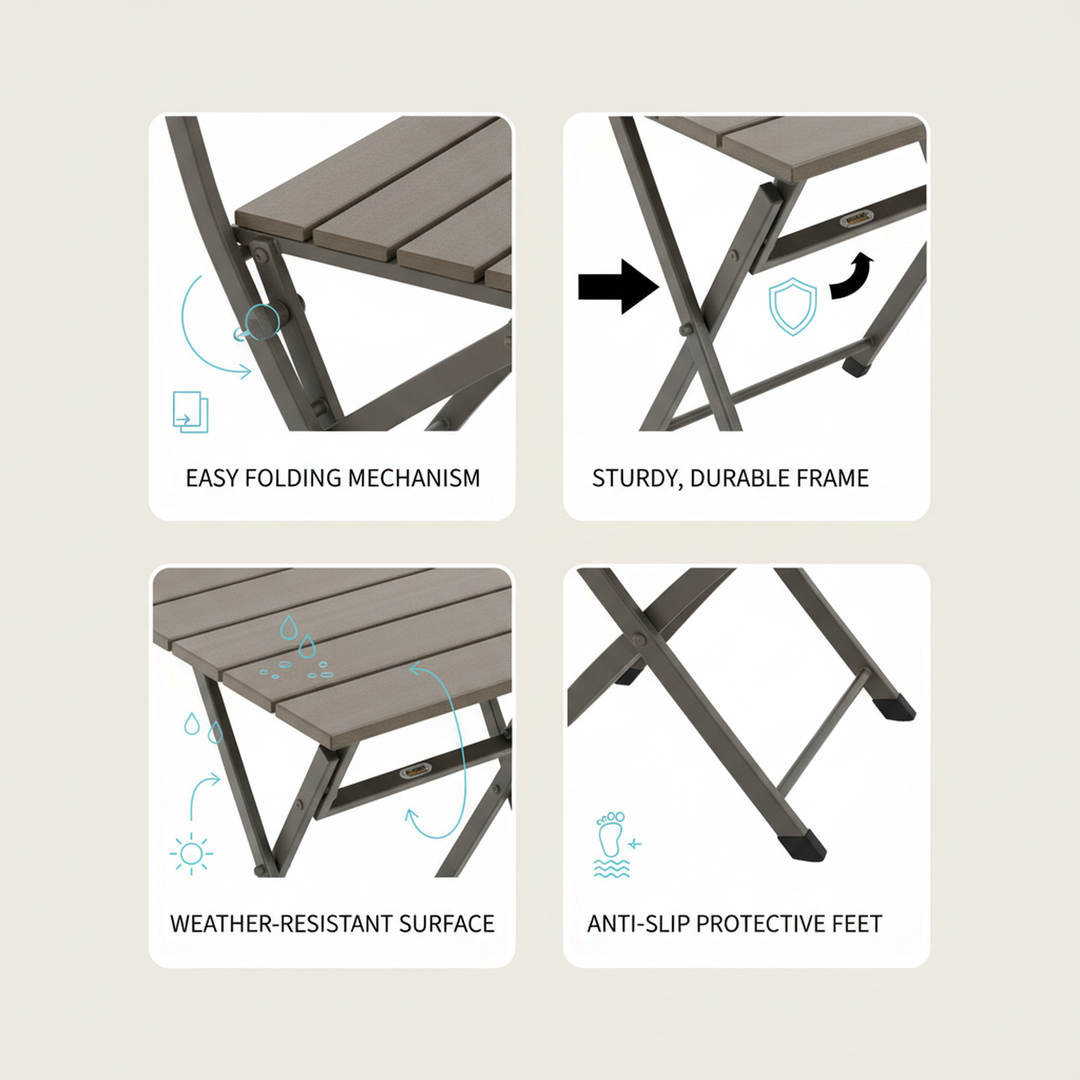 EASY FOLDING MECHANISM

STURDY, DURABLE FRAME

WEATHER-RESISTANT SURFACE

ANTI-SLIP PROTECTIVE FEET