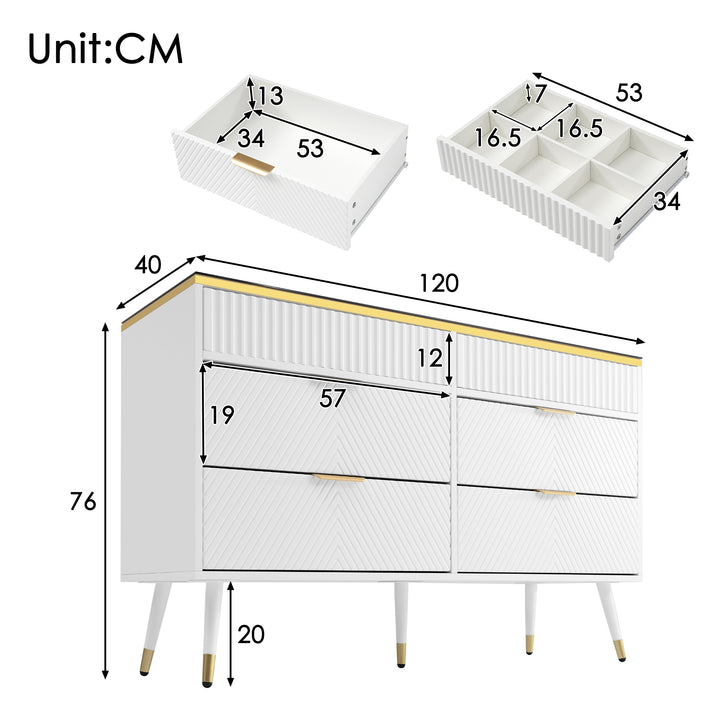 Unit:CM

13
34
53

7
53
16.5
16.5
34

40
120
12
57
19
76
20