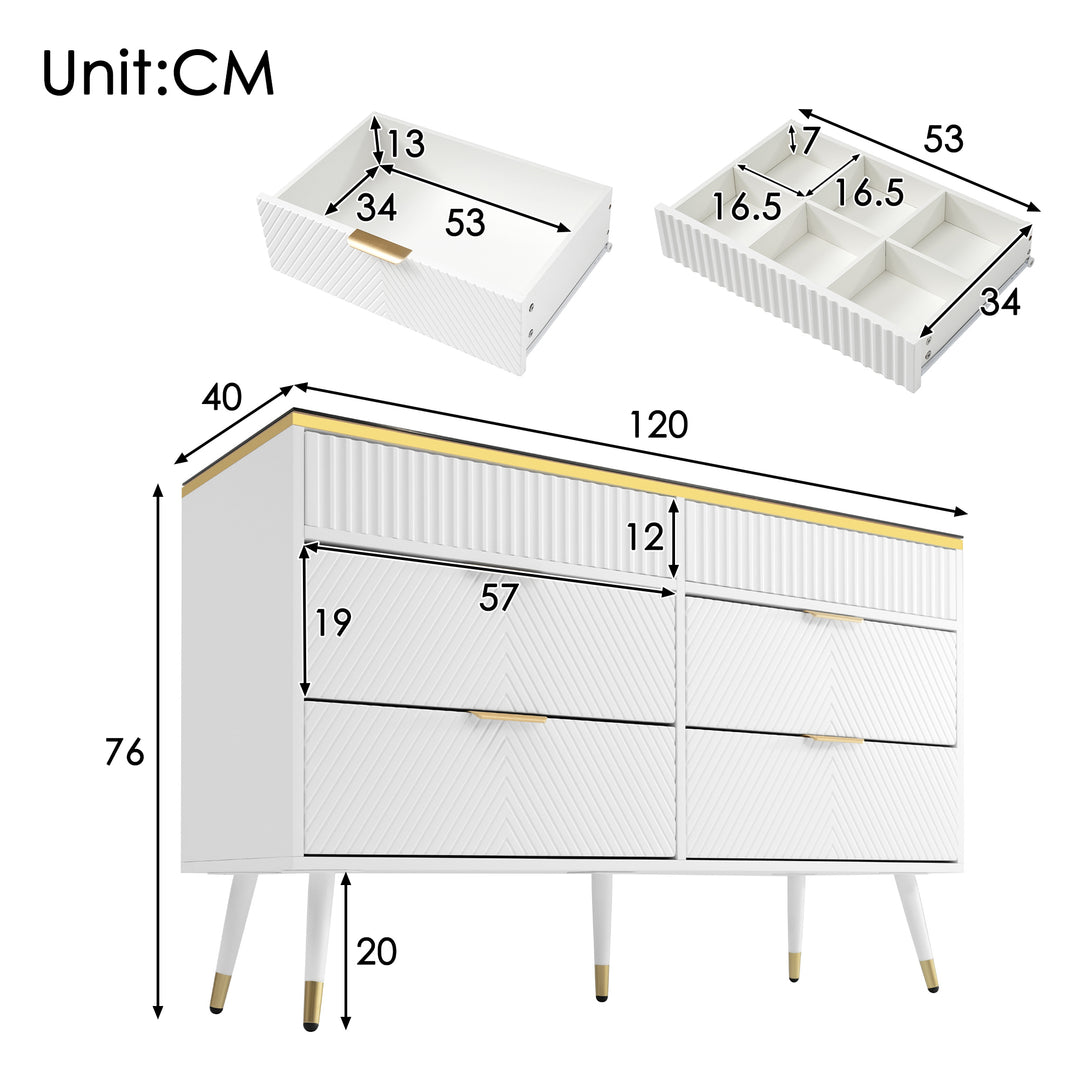 Unit:CM

13
34
53

7
53
16.5
16.5
34

40
120
12
57
19
76
20