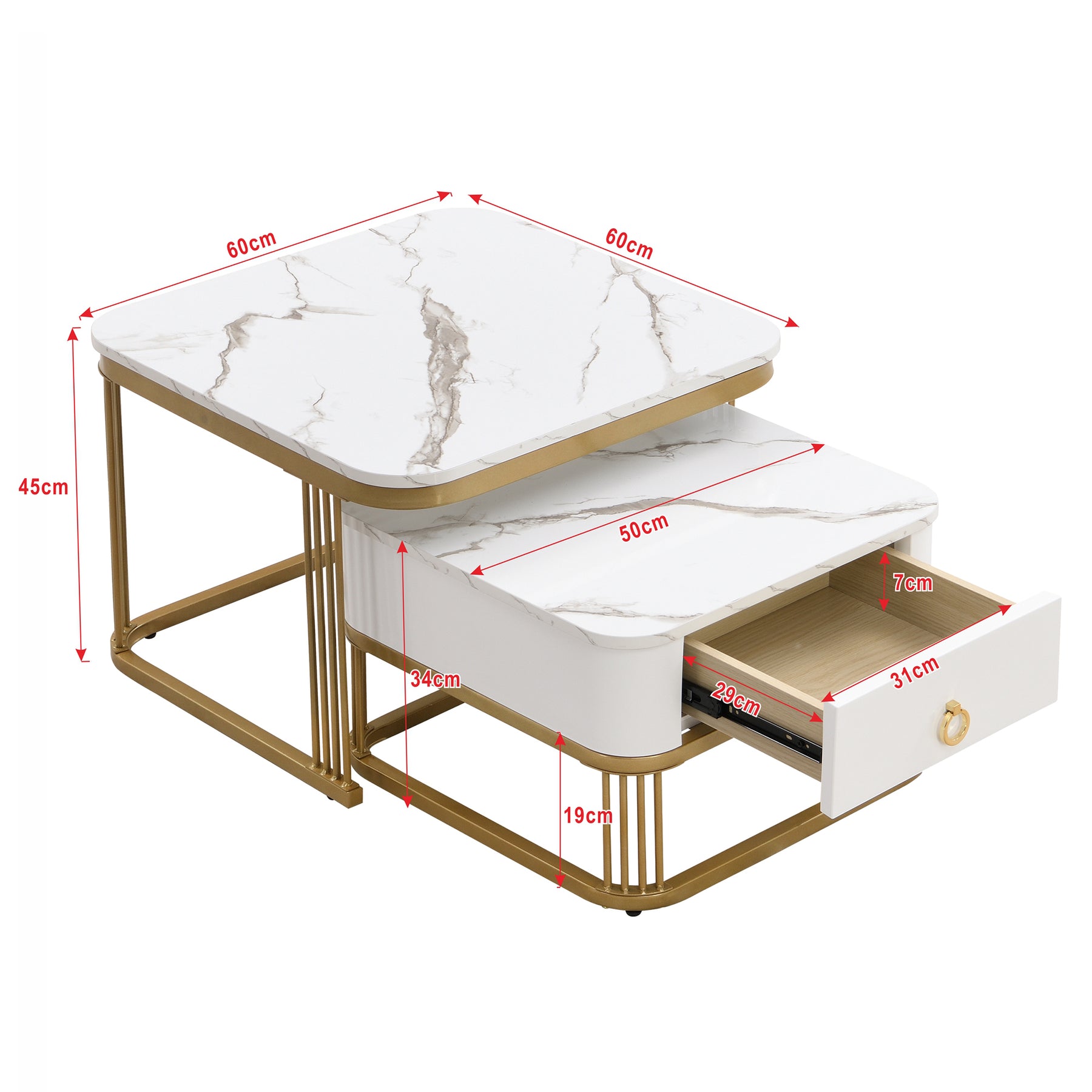 60cm

60cm

45cm

50cm

7cm

34cm

29cm

31cm

19cm