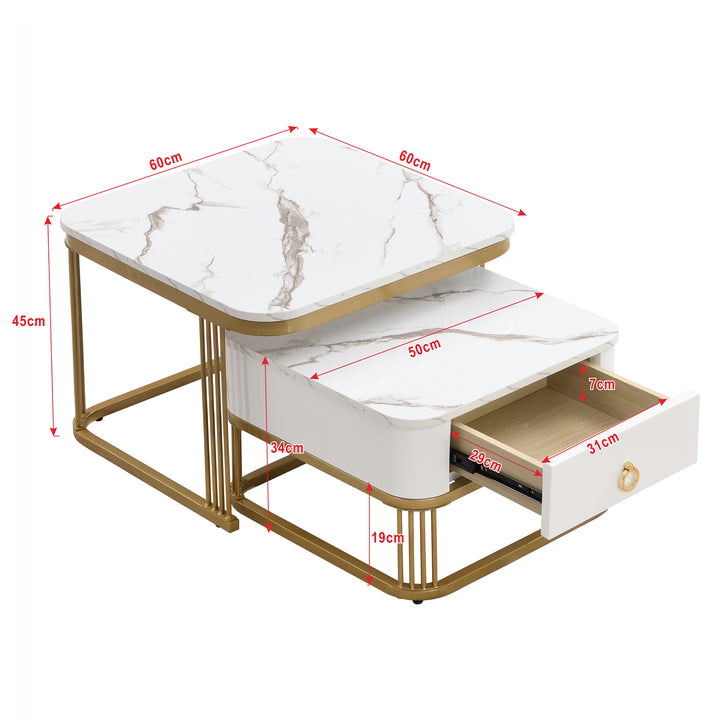 60cm
60cm
45cm
50cm
7cm
34cm
29cm
31cm
19cm