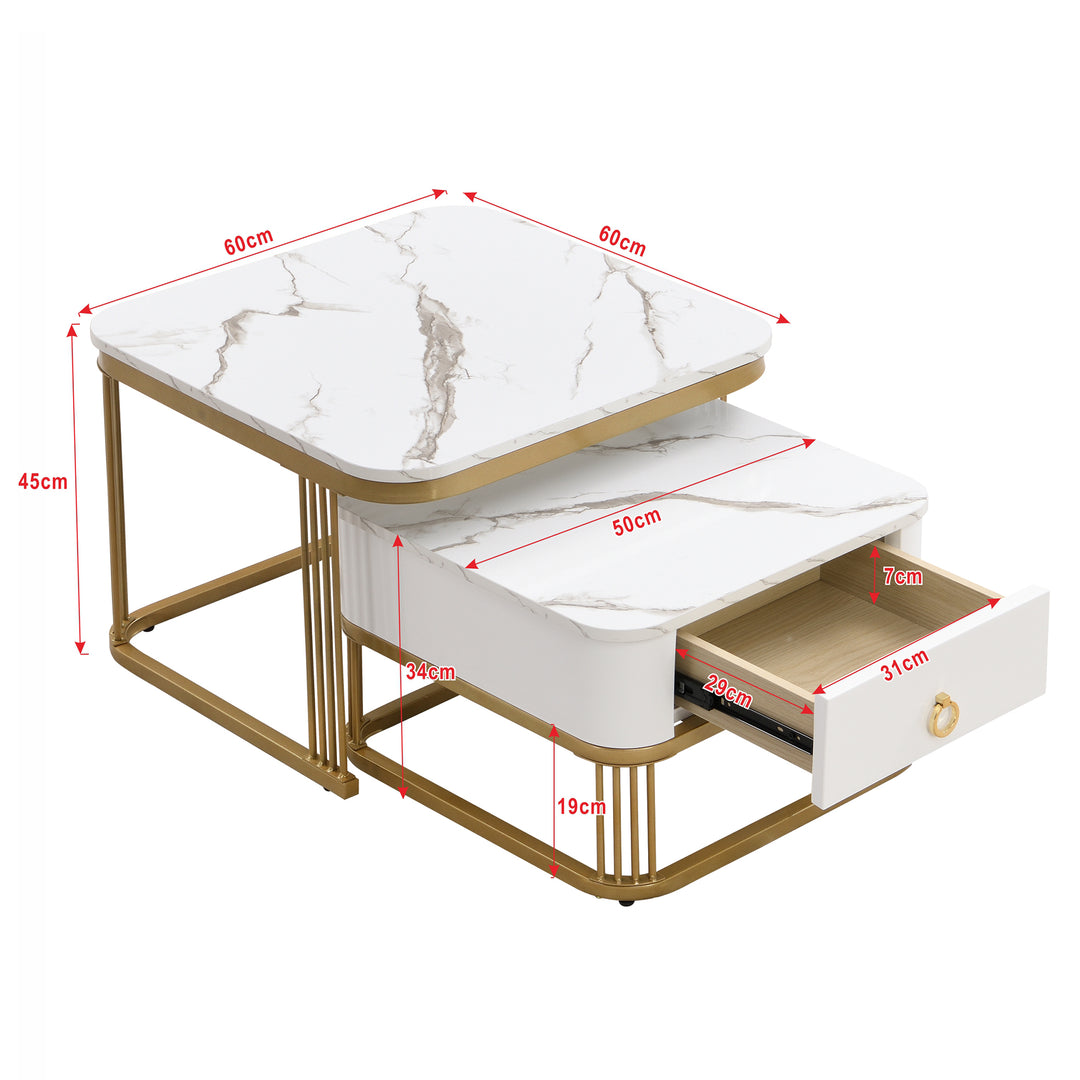 60cm
60cm
45cm
50cm
7cm
34cm
29cm
31cm
19cm